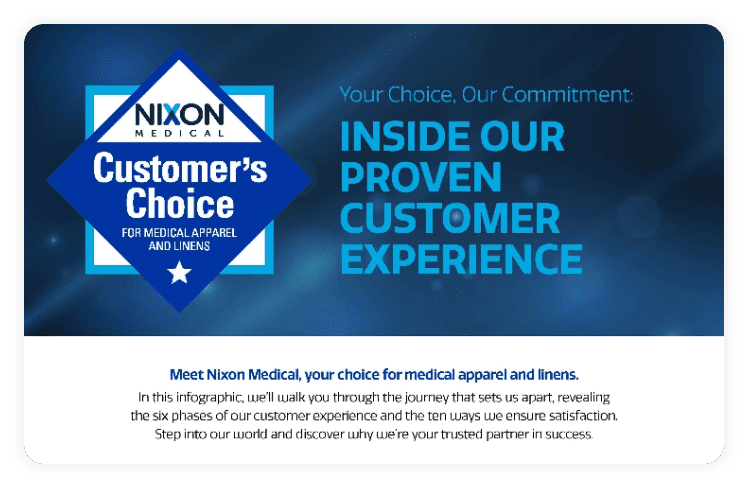 NIXON
MEDICAL
Customer's Choice
FOR MEDICAL APPAREL AND LINENS

Your Choice, Our Commitment:
INSIDE OUR PROVEN CUSTOMER EXPERIENCE

Meet Nixon Medical, your choice for medical apparel and linens.
In this infographic, we'll walk you through the journey that sets us apart, revealing the six phases of our customer experience and the ten ways we ensure satisfaction. Step into our world and discover why we're your trusted partner in success.